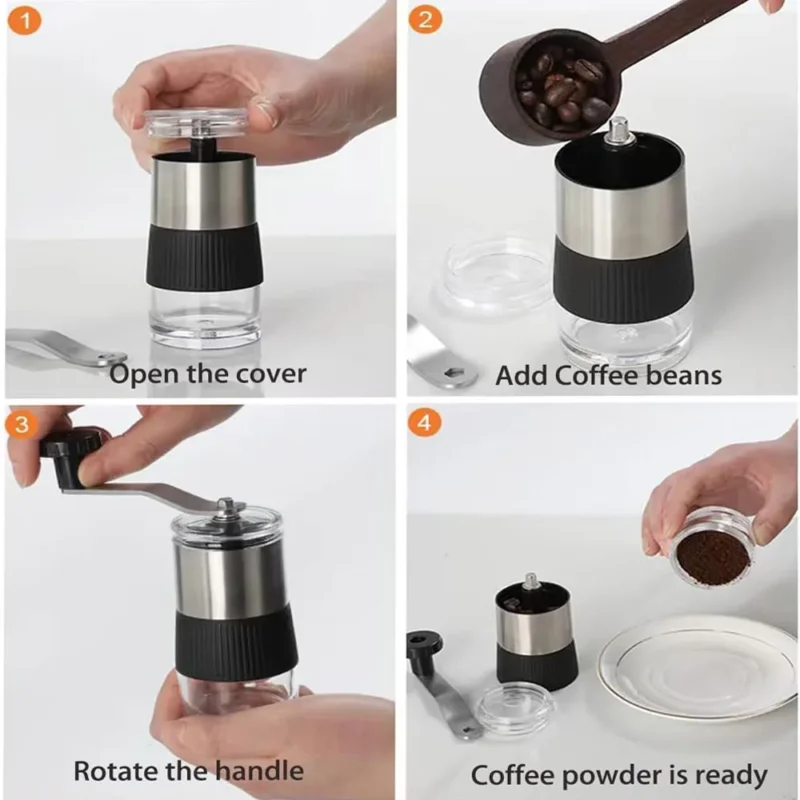 1
Open the cover

2
Add Coffee beans

3
Rotate the handle

4
Coffee powder is ready