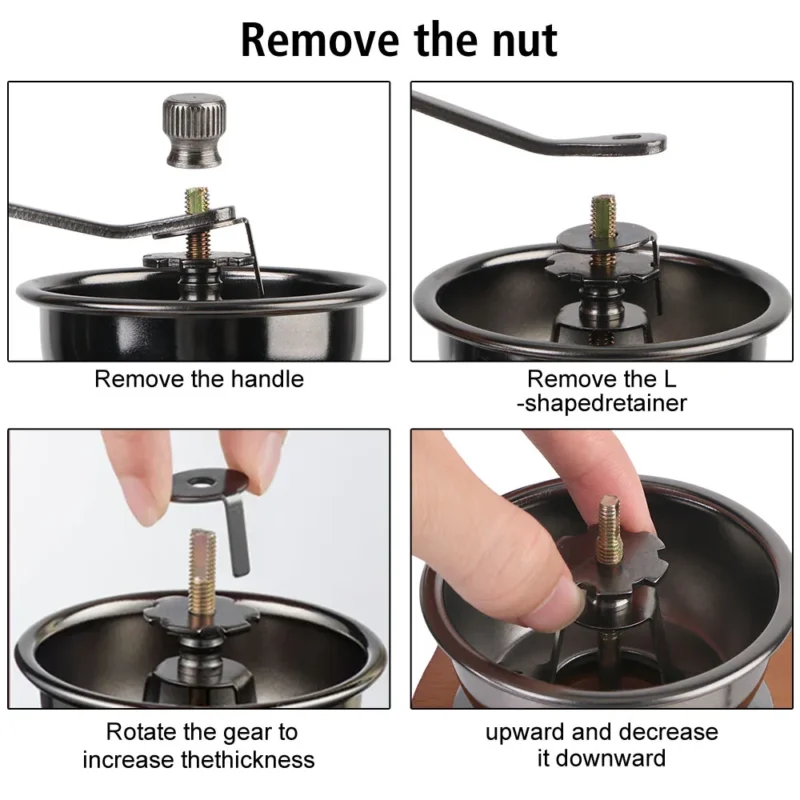 Remove the nut

Remove the handle

Remove the L -shapedretainer

Rotate the gear to increase thethickness

upward and decrease it downward