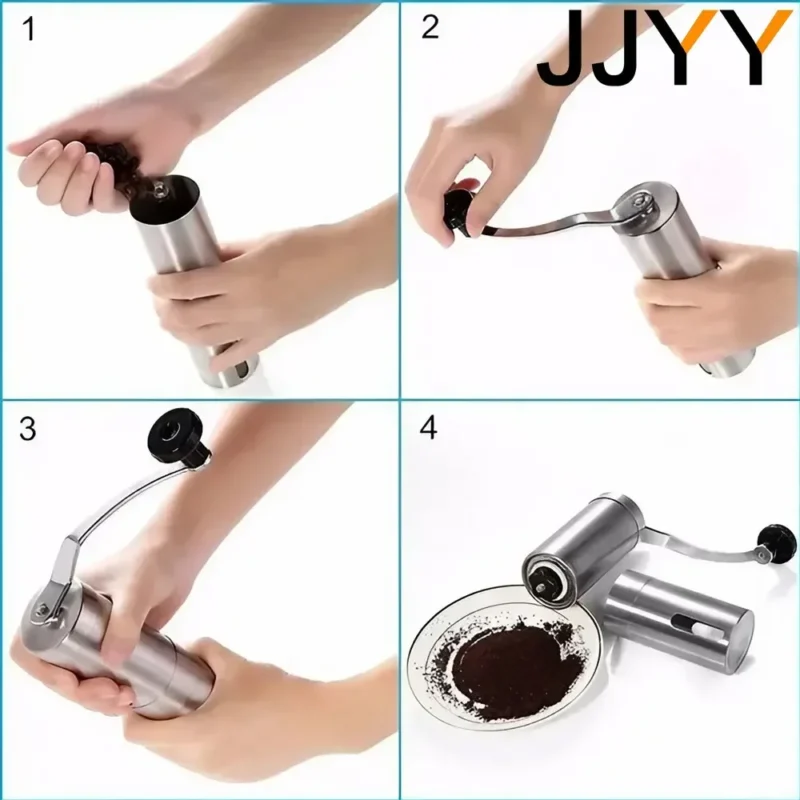 1

2

JJYY

3

4