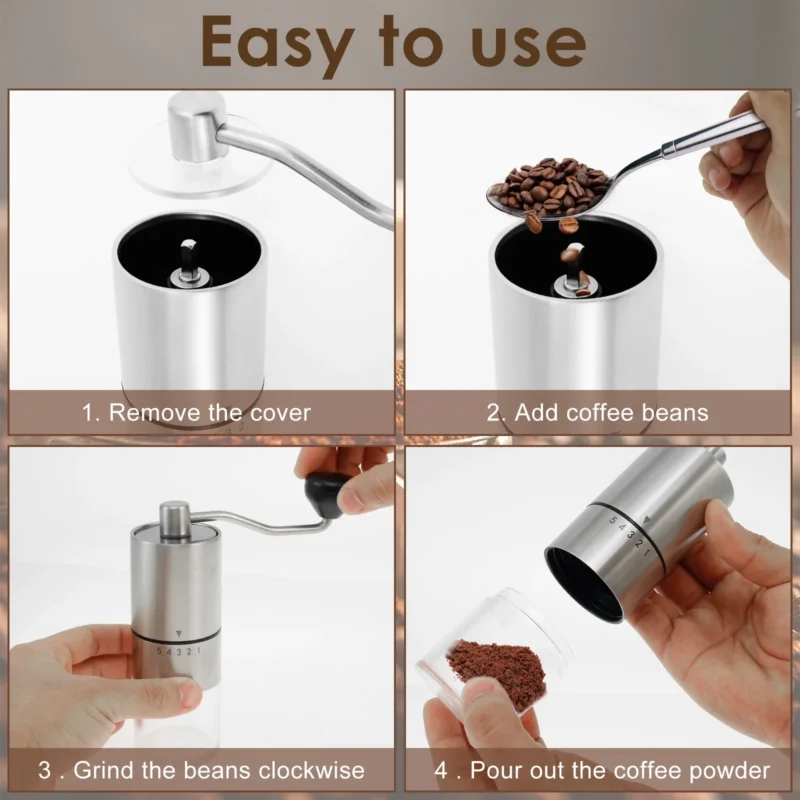 Easy to use

1. Remove the cover

2. Add coffee beans

5 4 3 2 1

3 . Grind the beans clockwise

5 4 3 2 1

4 . Pour out the coffee powder